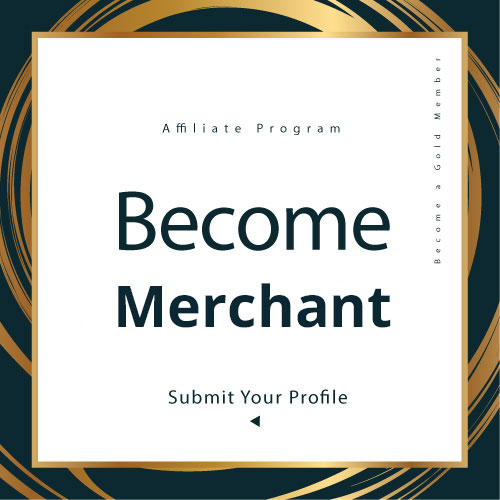 Affiliate Program

Become
Merchant

Submit Your Profile

Become a Gold Member